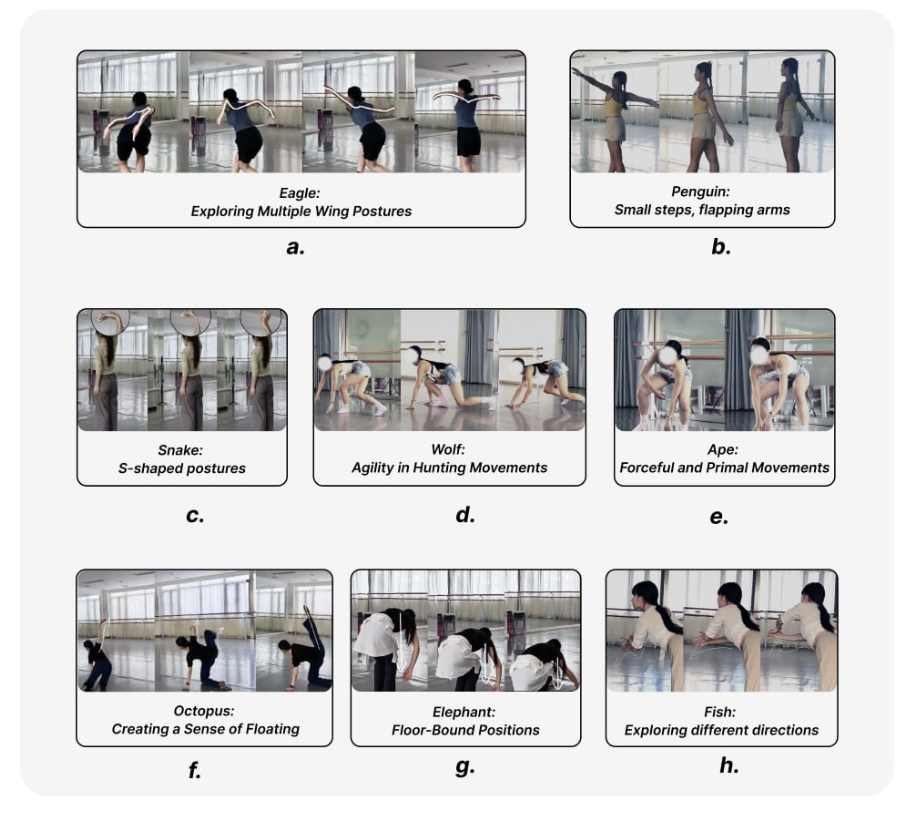 Eagle:
Exploring Multiple Wing Postures

a.

Penguin:
Small steps, flapping arms

b.

Snake:
S-shaped postures

c.

Wolf:
Agility in Hunting Movements

d.

Ape:
Forceful and Primal Movements

e.

Octopus:
Creating a Sense of Floating

f.

Elephant:
Floor-Bound Positions

g.

Fish:
Exploring different directions

h.